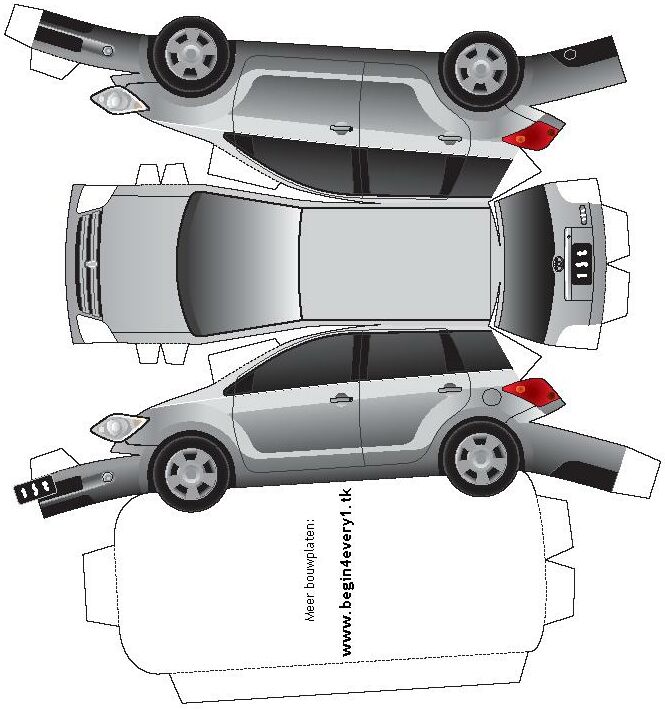 Meer bouwplaten:
www.begin4every1.tk